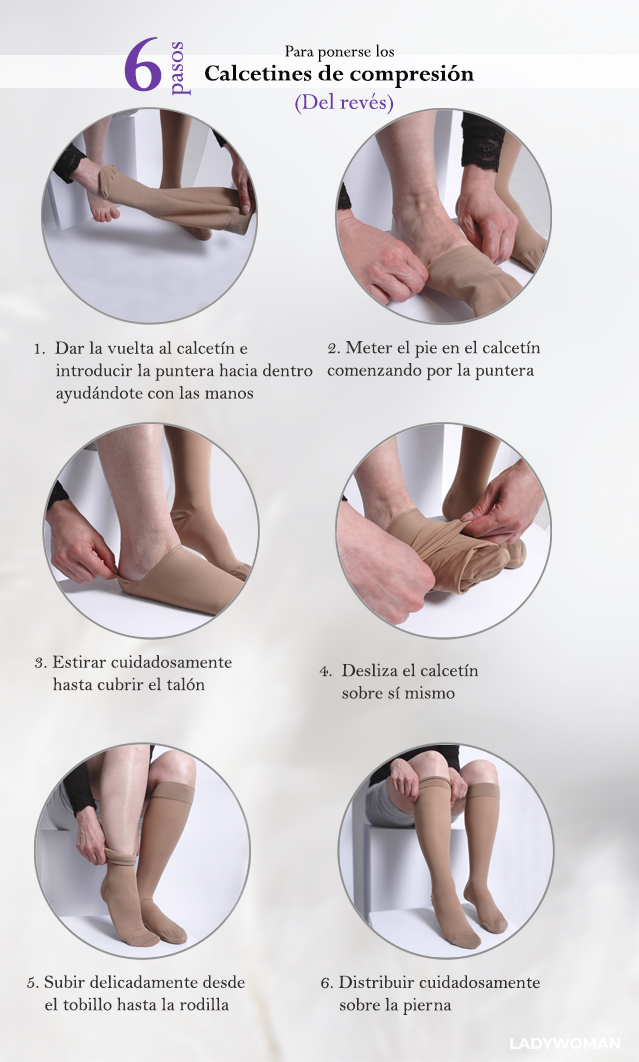 6 pasos

Para ponerse los
Calcetines de compresión
(Del revés)

1. Dar la vuelta al calcetín e introducir la puntera hacia dentro ayudándote con las manos

2. Meter el pie en el calcetín comenzando por la puntera

3. Estirar cuidadosamente hasta cubrir el talón

4. Desliza el calcetín sobre sí mismo

5. Subir delicadamente desde el tobillo hasta la rodilla

6. Distribuir cuidadosamente sobre la pierna

LADYWOMAN